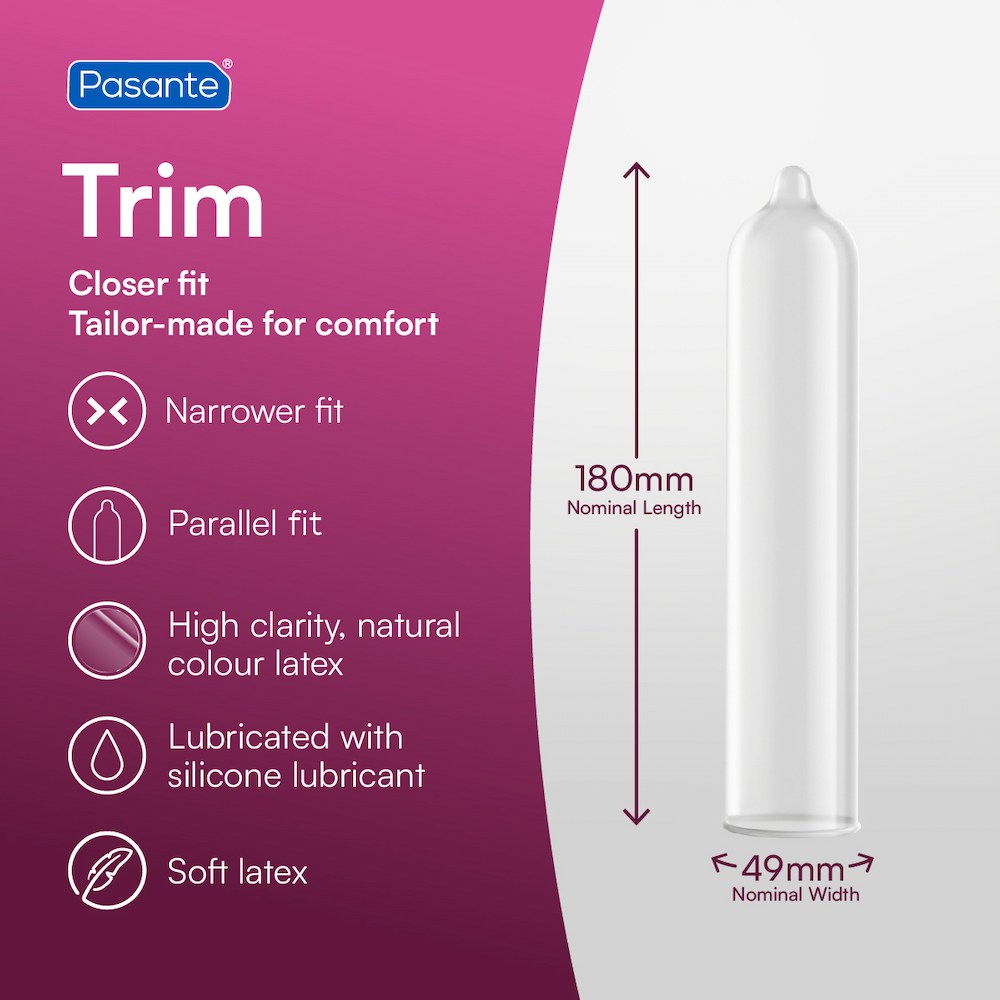 Pasante®

Trim

Closer fit
Tailor-made for comfort

Narrower fit

Parallel fit

High clarity, natural colour latex

Lubricated with silicone lubricant

Soft latex

180mm
Nominal Length

49mm
Nominal Width