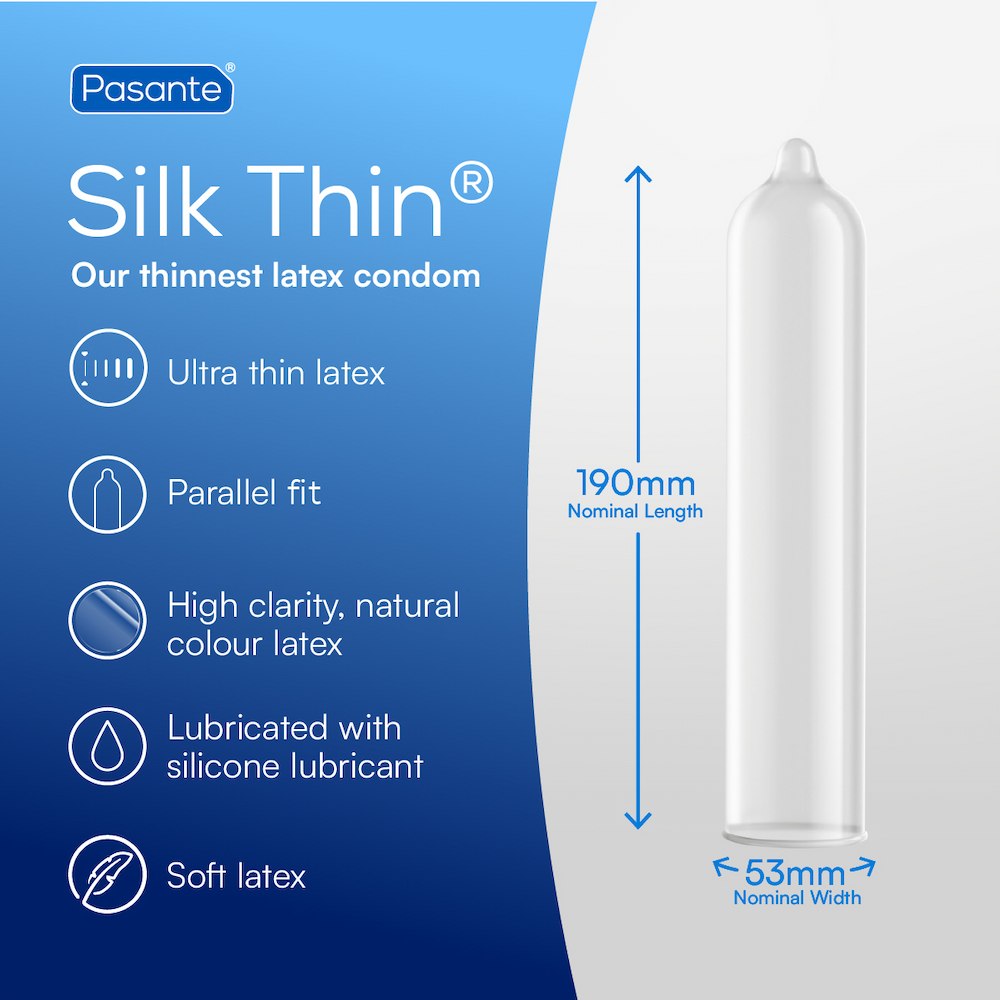 Pasante®

Silk Thin®

Our thinnest latex condom

Ultra thin latex

Parallel fit

High clarity, natural colour latex

Lubricated with silicone lubricant

Soft latex

190mm
Nominal Length

53mm
Nominal Width