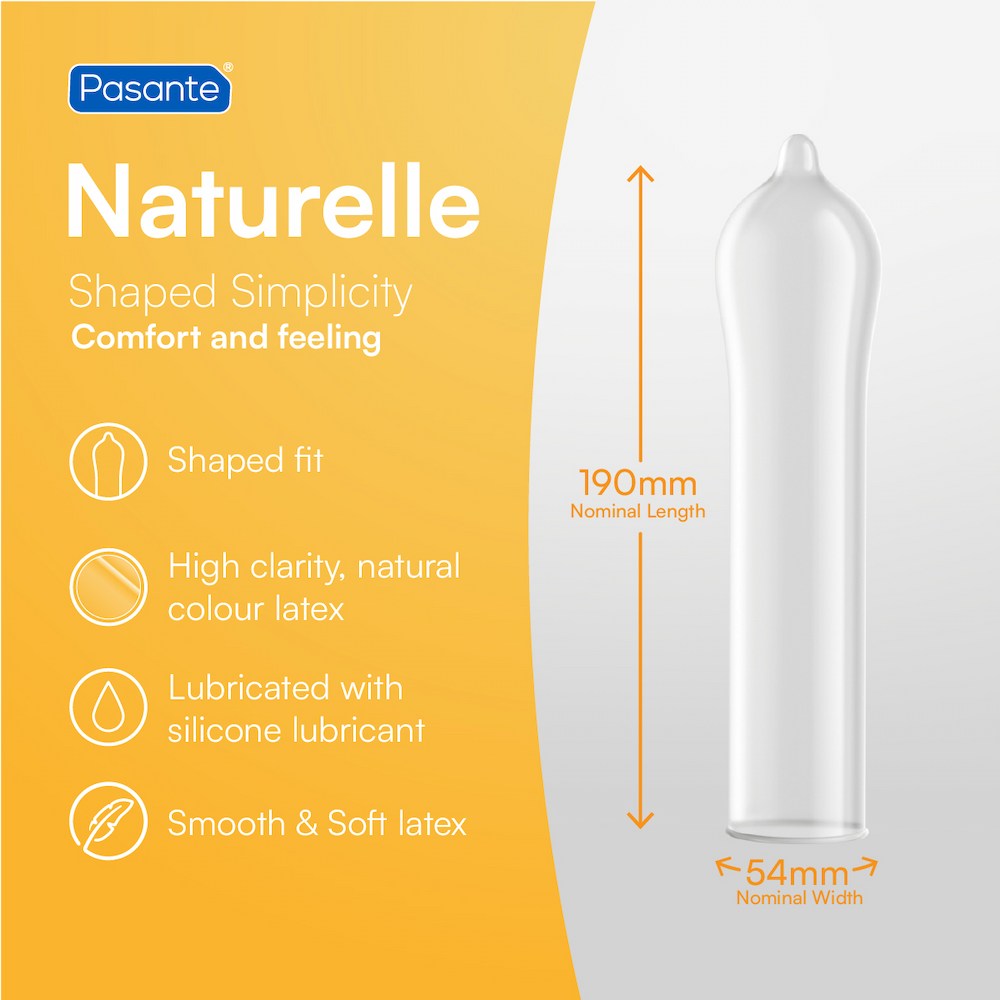 Pasante®

Naturelle

Shaped Simplicity
Comfort and feeling

Shaped fit

High clarity, natural colour latex

Lubricated with silicone lubricant

Smooth & Soft latex

190mm
Nominal Length

54mm
Nominal Width