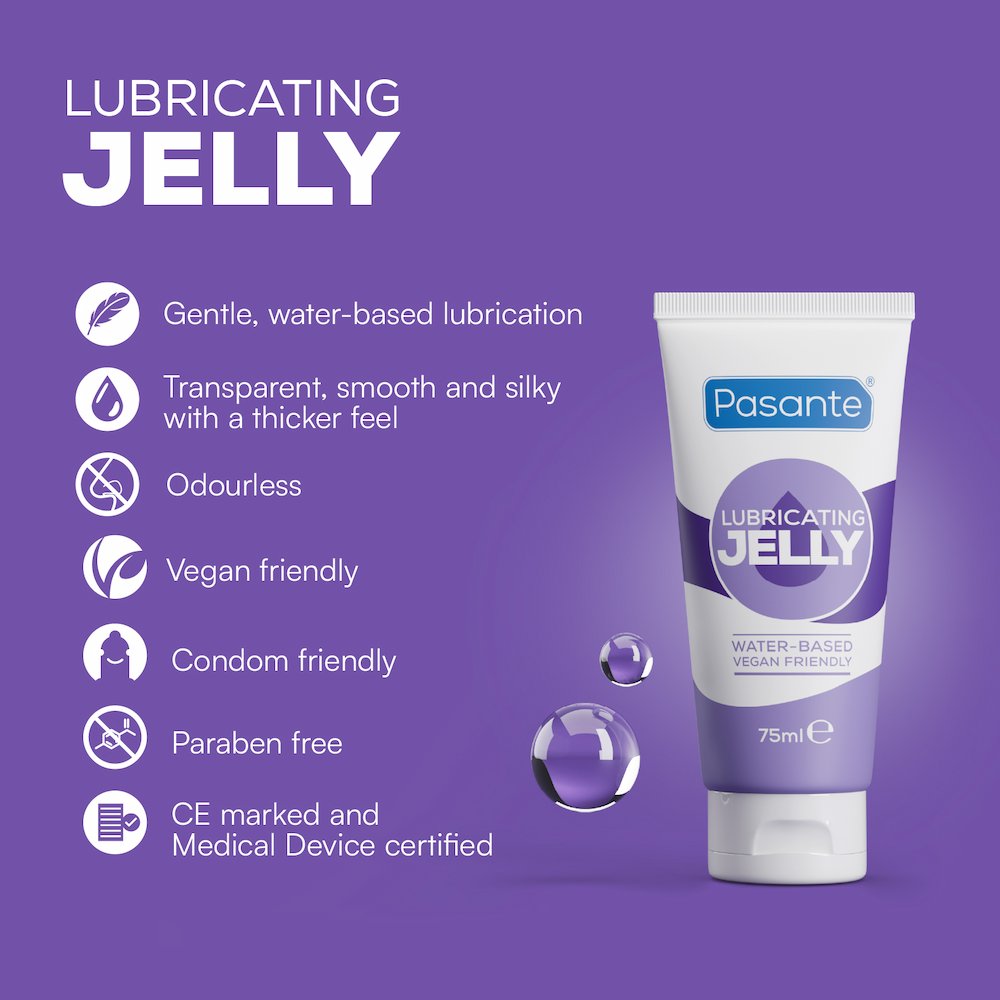 LUBRICATING
JELLY

Gentle, water-based lubrication

Transparent, smooth and silky with a thicker feel

Odourless

Vegan friendly

Condom friendly

Paraben free

CE marked and Medical Device certified

Pasante®

LUBRICATING
JELLY

WATER-BASED
VEGAN FRIENDLY

75ml ℮