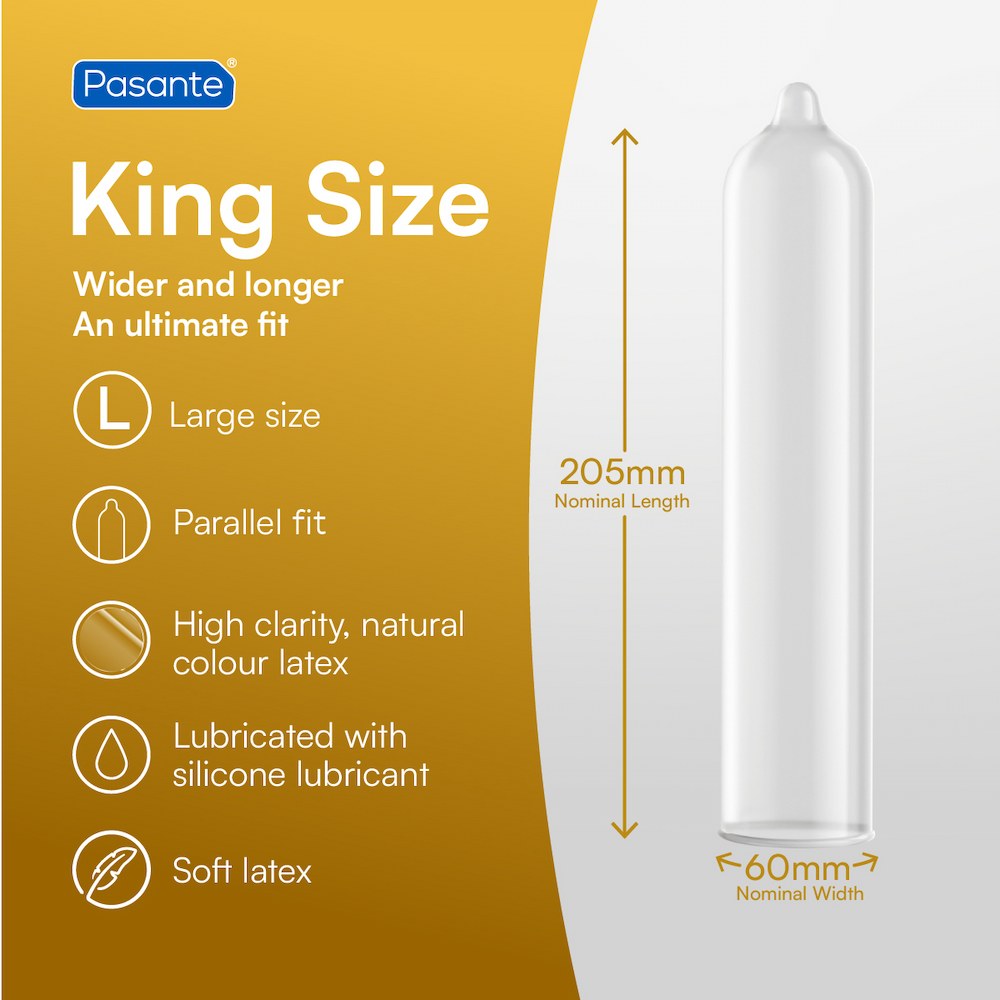 Pasante®

King Size

Wider and longer
An ultimate fit

L Large size

Parallel fit

High clarity, natural colour latex

Lubricated with silicone lubricant

Soft latex

205mm
Nominal Length

60mm
Nominal Width