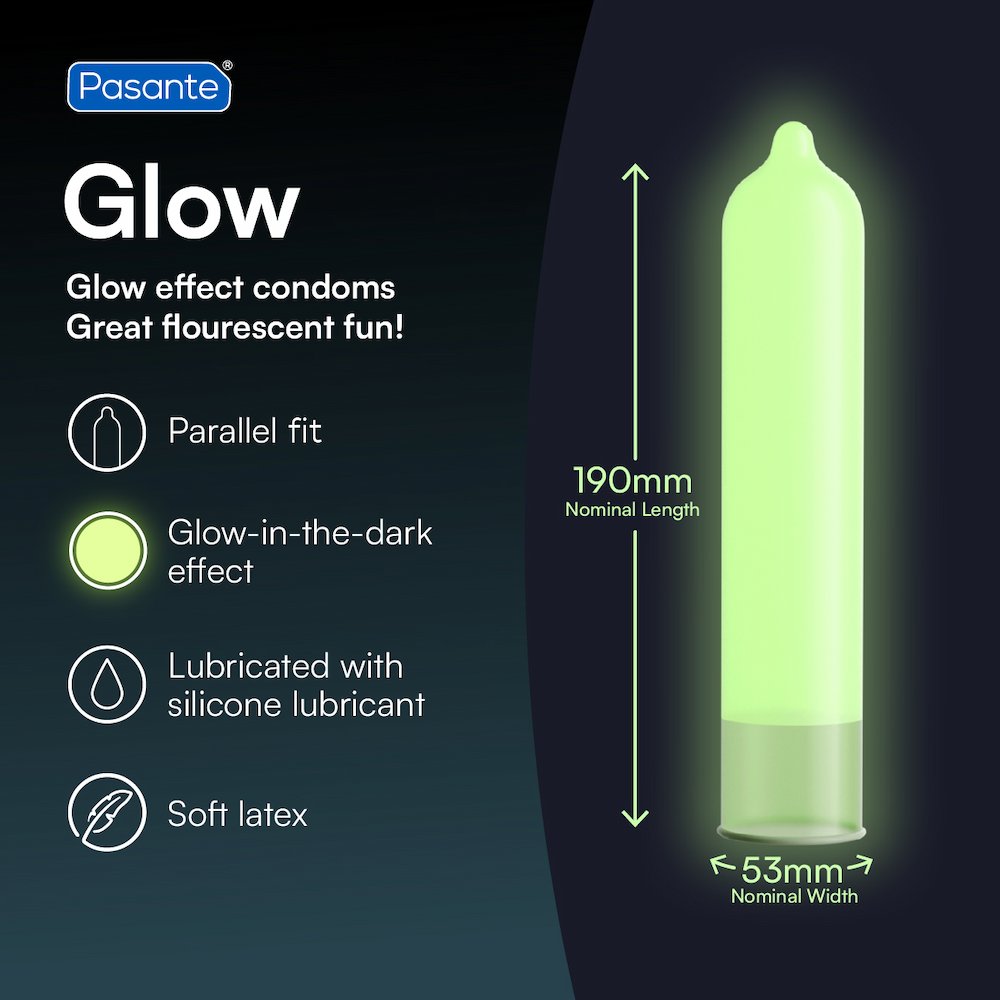 Pasante®

Glow

Glow effect condoms
Great flourescent fun!

Parallel fit

Glow-in-the-dark effect

Lubricated with silicone lubricant

Soft latex

190mm
Nominal Length

53mm
Nominal Width