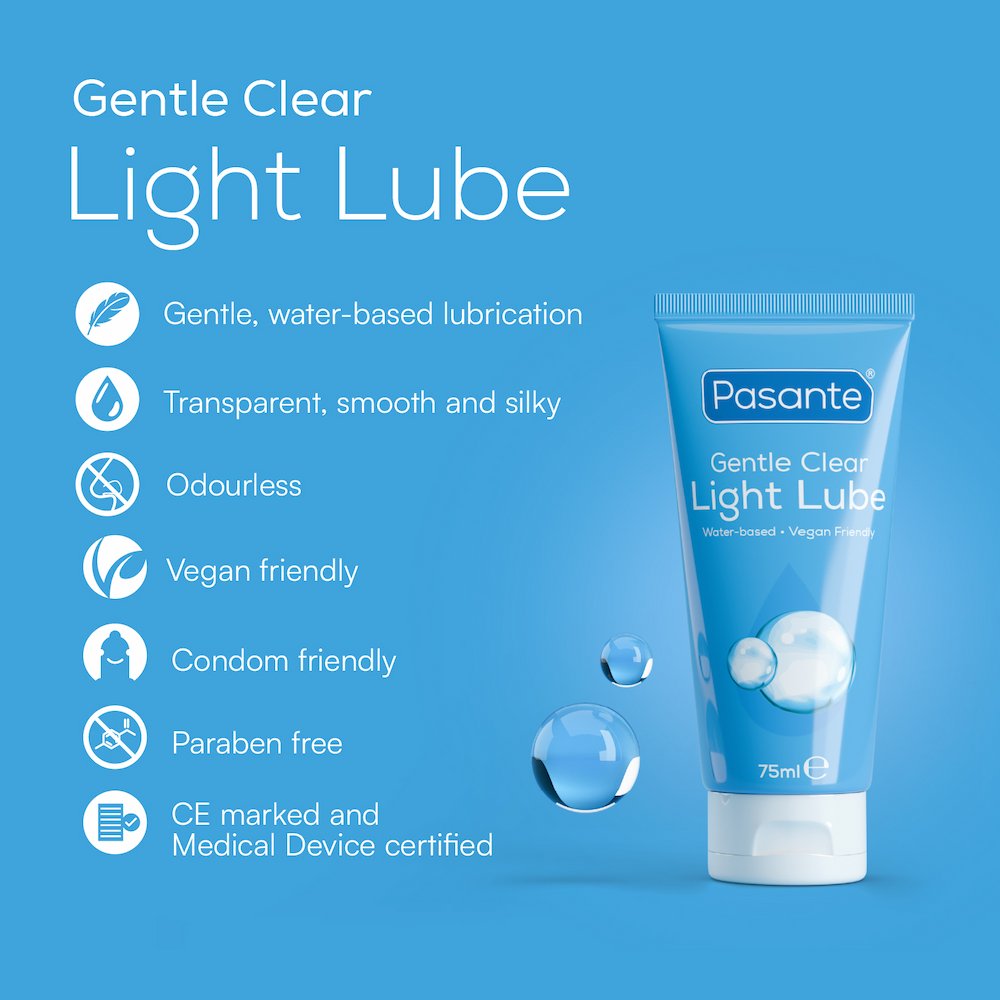 Gentle Clear
Light Lube

Gentle, water-based lubrication

Transparent, smooth and silky

Odourless

Vegan friendly

Condom friendly

Paraben free

CE marked and Medical Device certified

Pasante®
Gentle Clear
Light Lube
Water-based • Vegan Friendly

75ml ℮