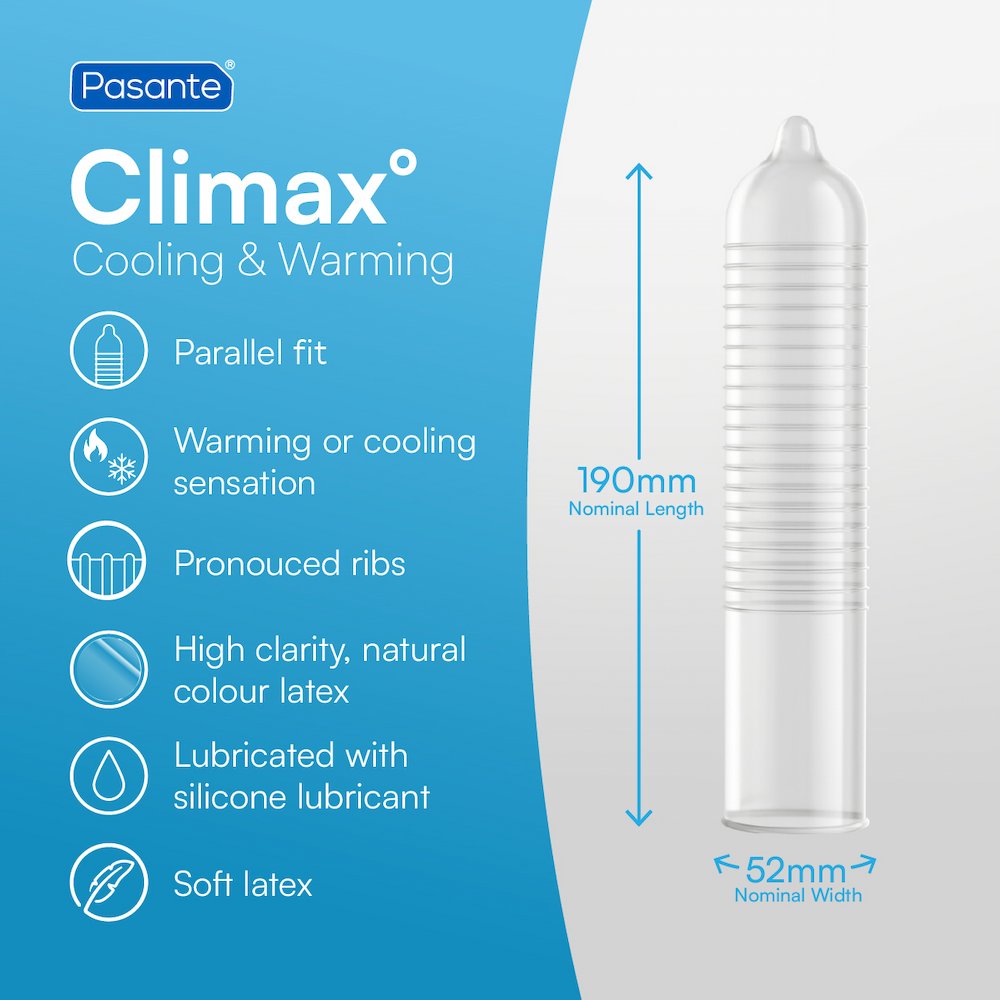 Pasante®

Climax°
Cooling & Warming

Parallel fit

Warming or cooling sensation

Pronouced ribs

High clarity, natural colour latex

Lubricated with silicone lubricant

Soft latex

190mm
Nominal Length

52mm
Nominal Width