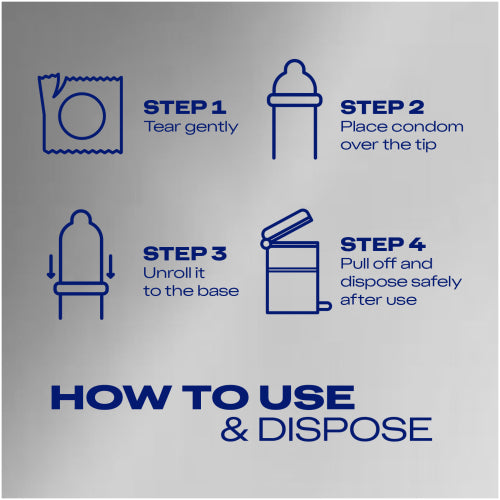 STEP 1
Tear gently

STEP 2
Place condom over the tip

STEP 3
Unroll it to the base

STEP 4
Pull off and dispose safely after use

HOW TO USE
& DISPOSE